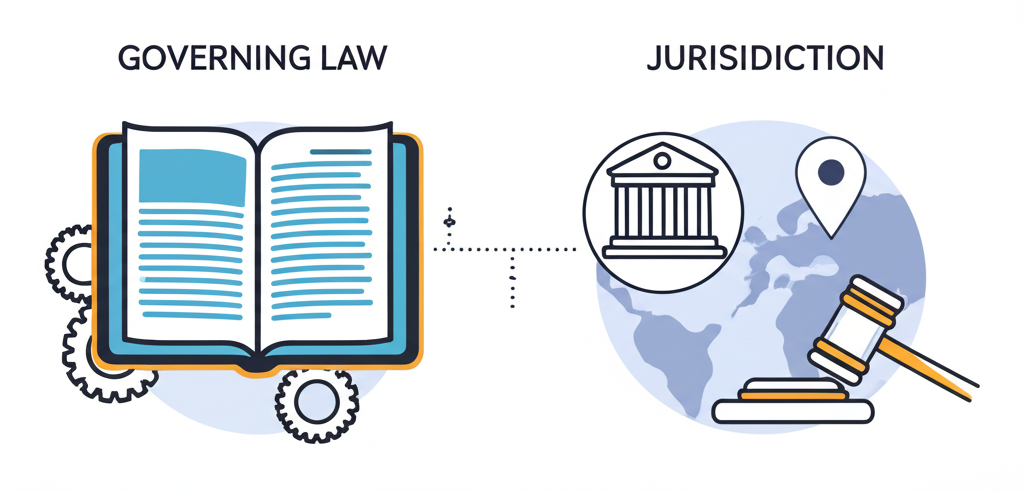 GOVERNING LAW

JURISIDICTION